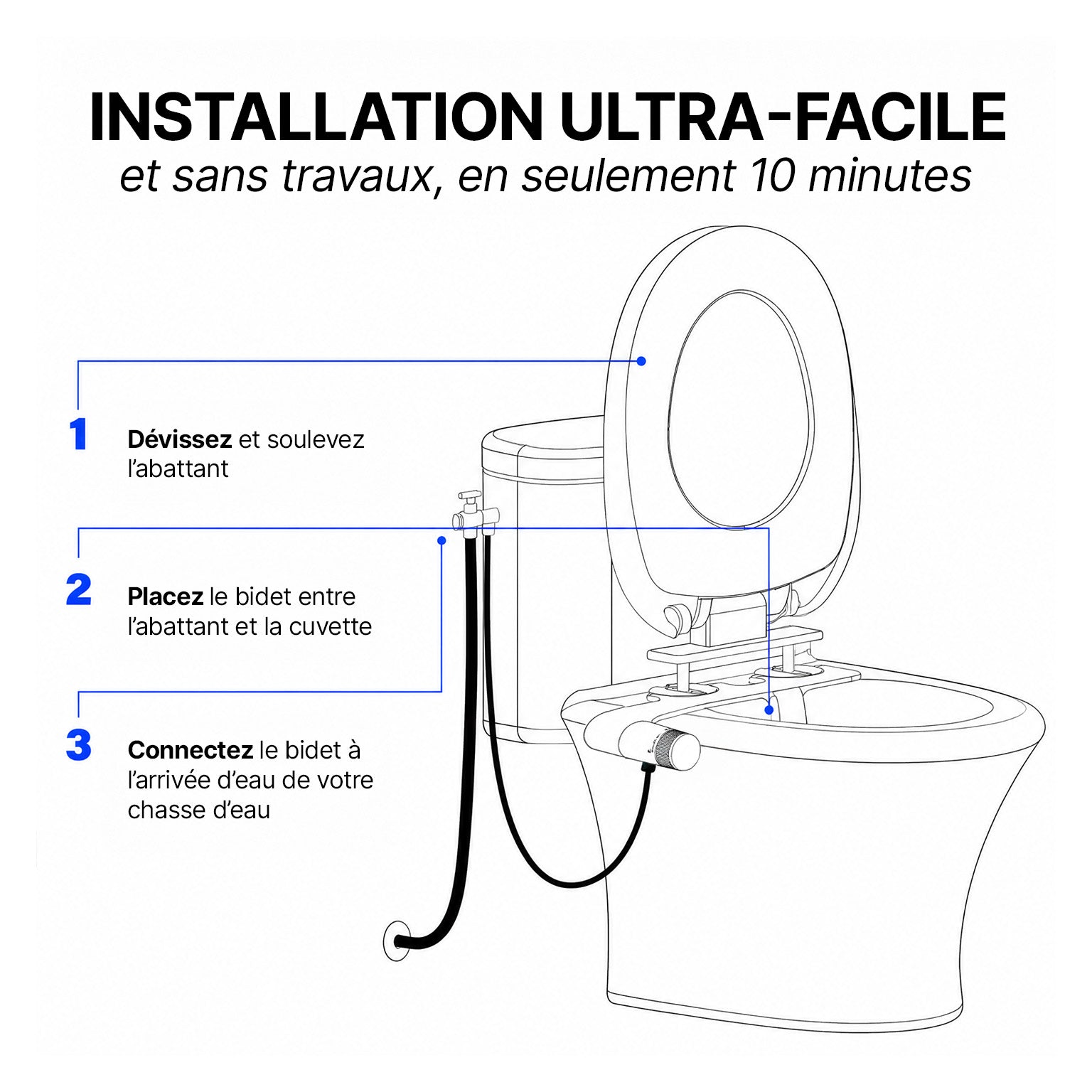 INSTALLATION ULTRA-FACILE
et sans travaux, en seulement 10 minutes

1 Dévissez et soulevez l'abattant

2 Placez le bidet entre l'abattant et la cuvette

3 Connectez le bidet à l'arrivée d'eau de votre chasse d'eau