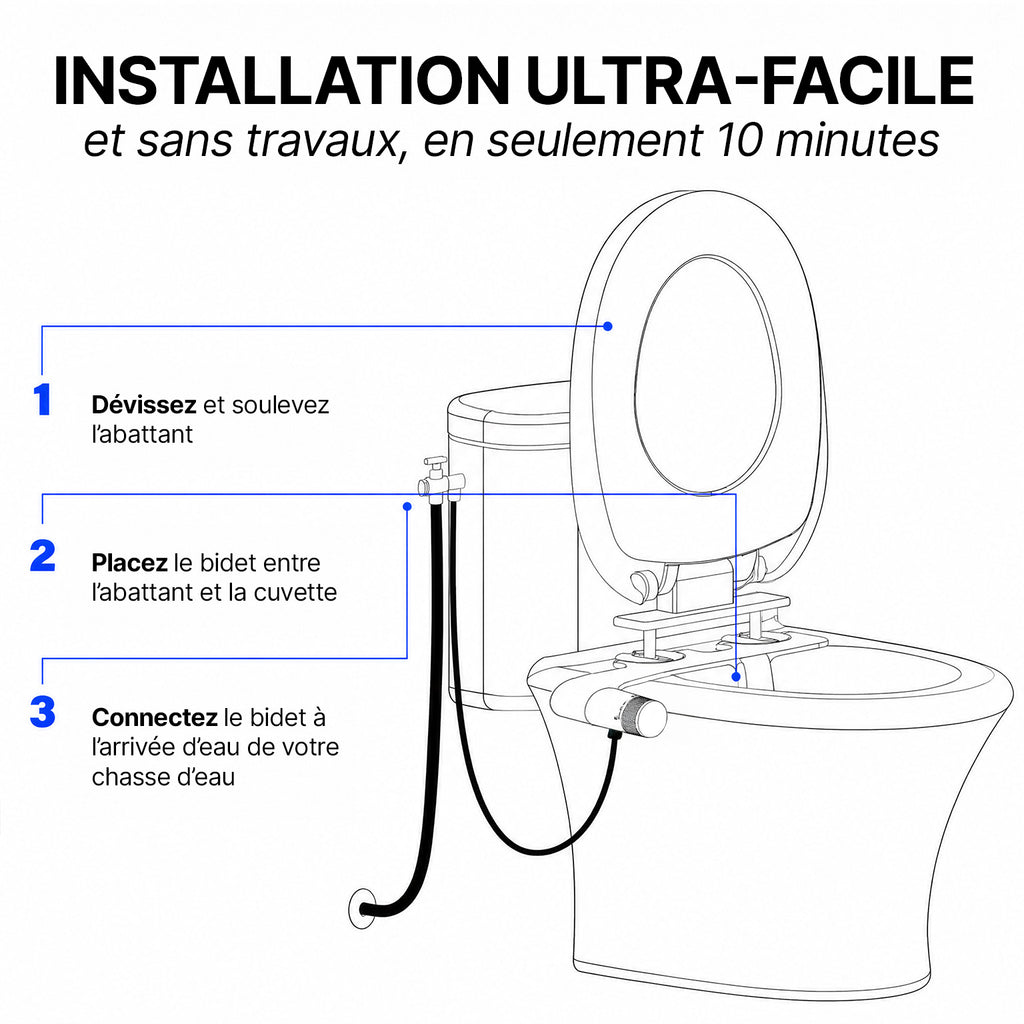 INSTALLATION ULTRA-FACILE
et sans travaux, en seulement 10 minutes

1
Dévissez et soulevez l'abattant

2
Placez le bidet entre l'abattant et la cuvette

3
Connectez le bidet à l'arrivée d'eau de votre chasse d'eau